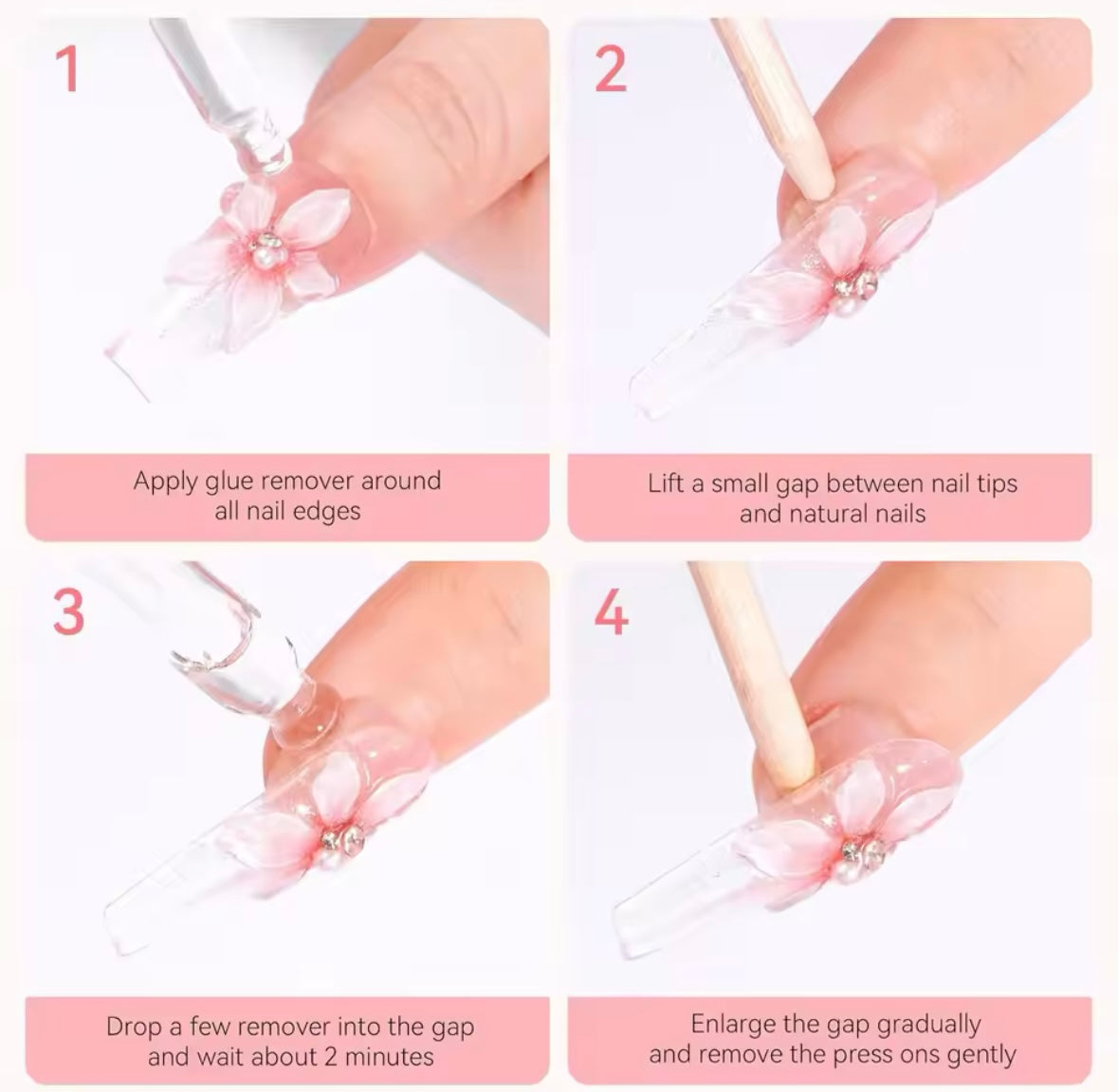 1

Apply glue remover around all nail edges

2

Lift a small gap between nail tips and natural nails

3

Drop a few remover into the gap and wait about 2 minutes

4

Enlarge the gap gradually and remove the press ons gently