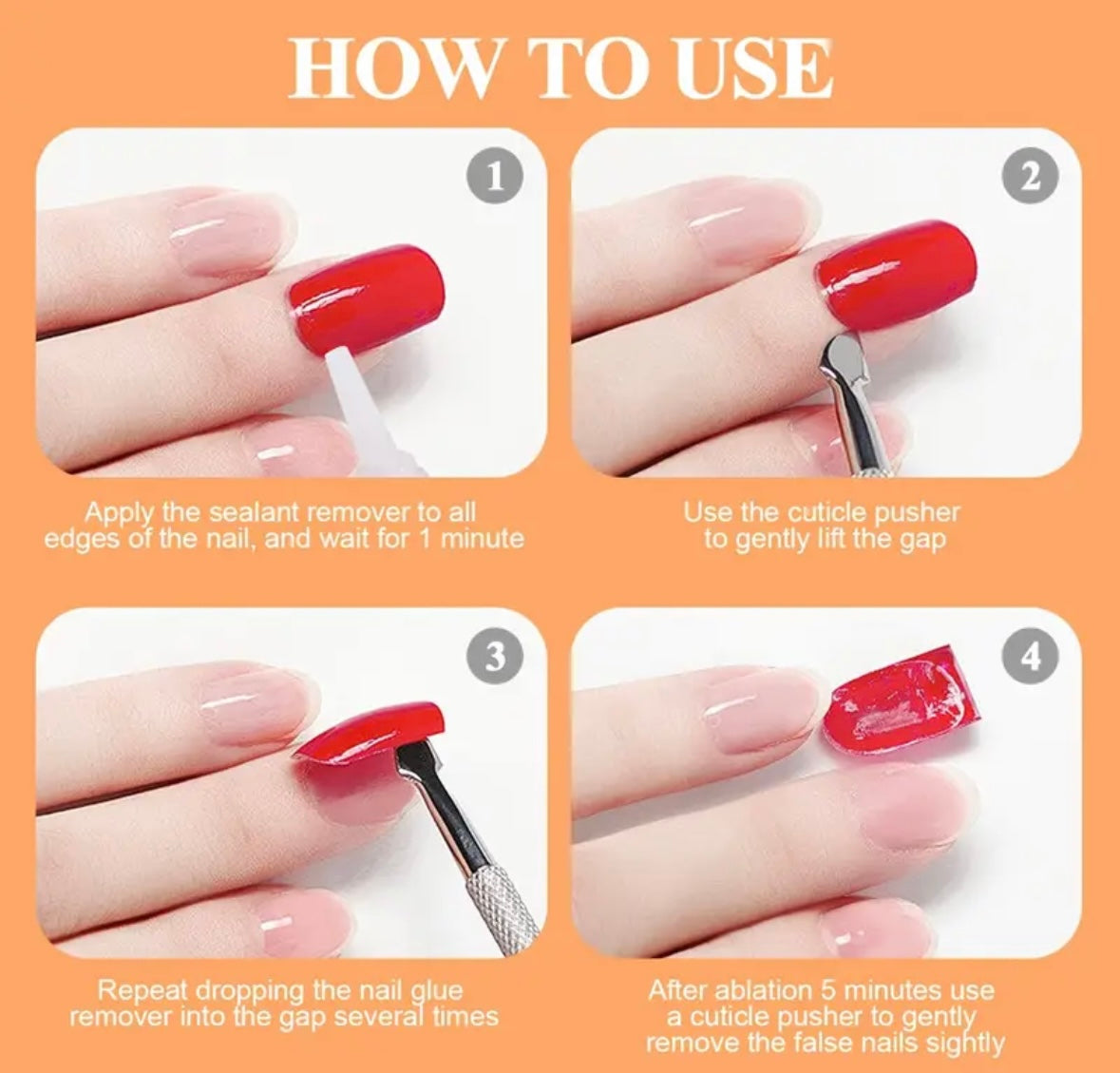 HOW TO USE

1

Apply the sealant remover to all edges of the nail, and wait for 1 minute

2

Use the cuticle pusher to gently lift the gap

3

Repeat dropping the nail glue remover into the gap several times

4

After ablation 5 minutes use a cuticle pusher to gently remove the false nails sightly